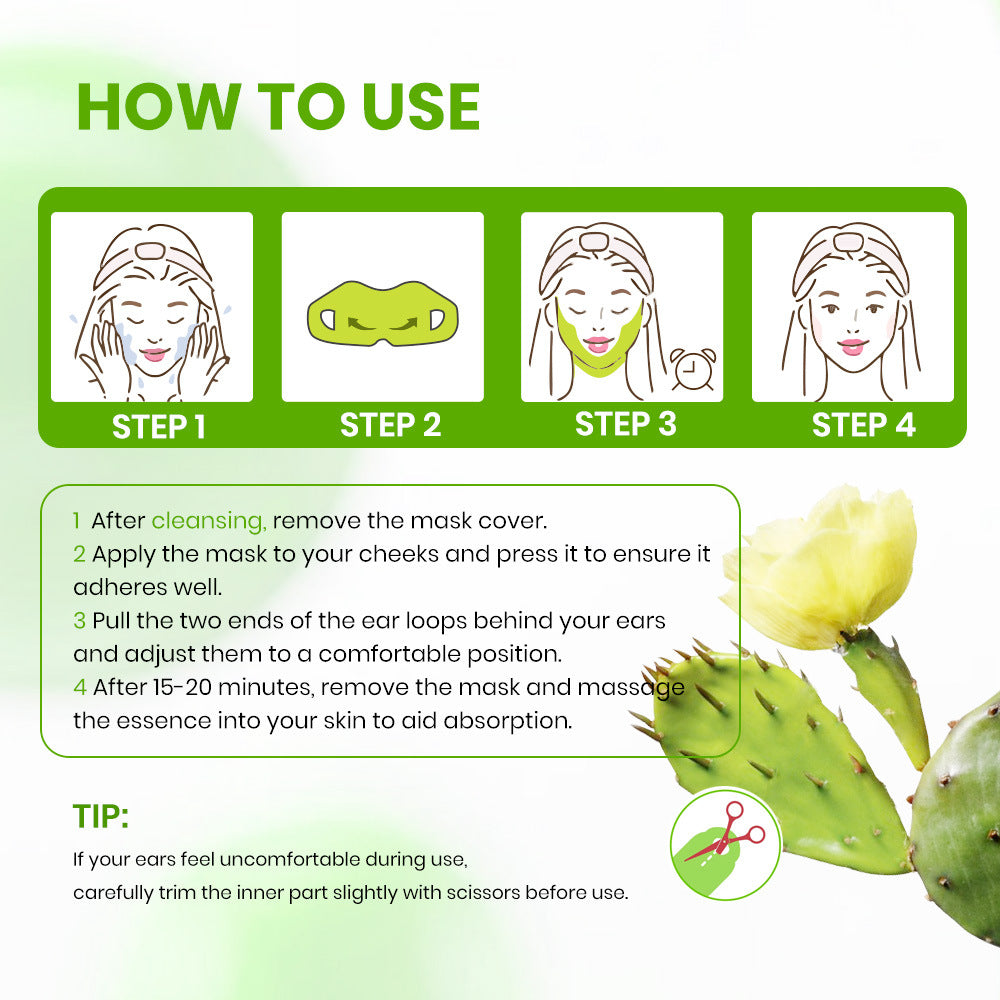 HOW TO USE

STEP 1

STEP 2

STEP 3

STEP 4

1 After cleansing, remove the mask cover.
2 Apply the mask to your cheeks and press it to ensure it adheres well.
3 Pull the two ends of the ear loops behind your ears and adjust them to a comfortable position.
4 After 15-20 minutes, remove the mask and massage the essence into your skin to aid absorption.

TIP:

If your ears feel uncomfortable during use, carefully trim the inner part slightly with scissors before use.