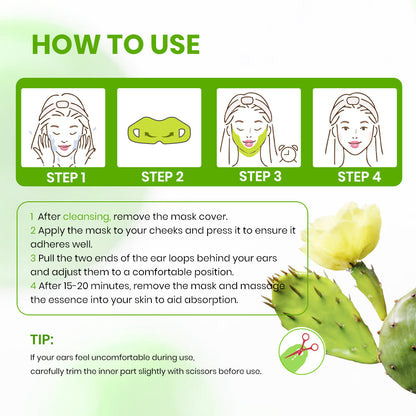 HOW TO USE

STEP 1

STEP 2

STEP 3

STEP 4

1 After cleansing, remove the mask cover.
2 Apply the mask to your cheeks and press it to ensure it adheres well.
3 Pull the two ends of the ear loops behind your ears and adjust them to a comfortable position.
4 After 15-20 minutes, remove the mask and massage the essence into your skin to aid absorption.

TIP:

If your ears feel uncomfortable during use, carefully trim the inner part slightly with scissors before use.